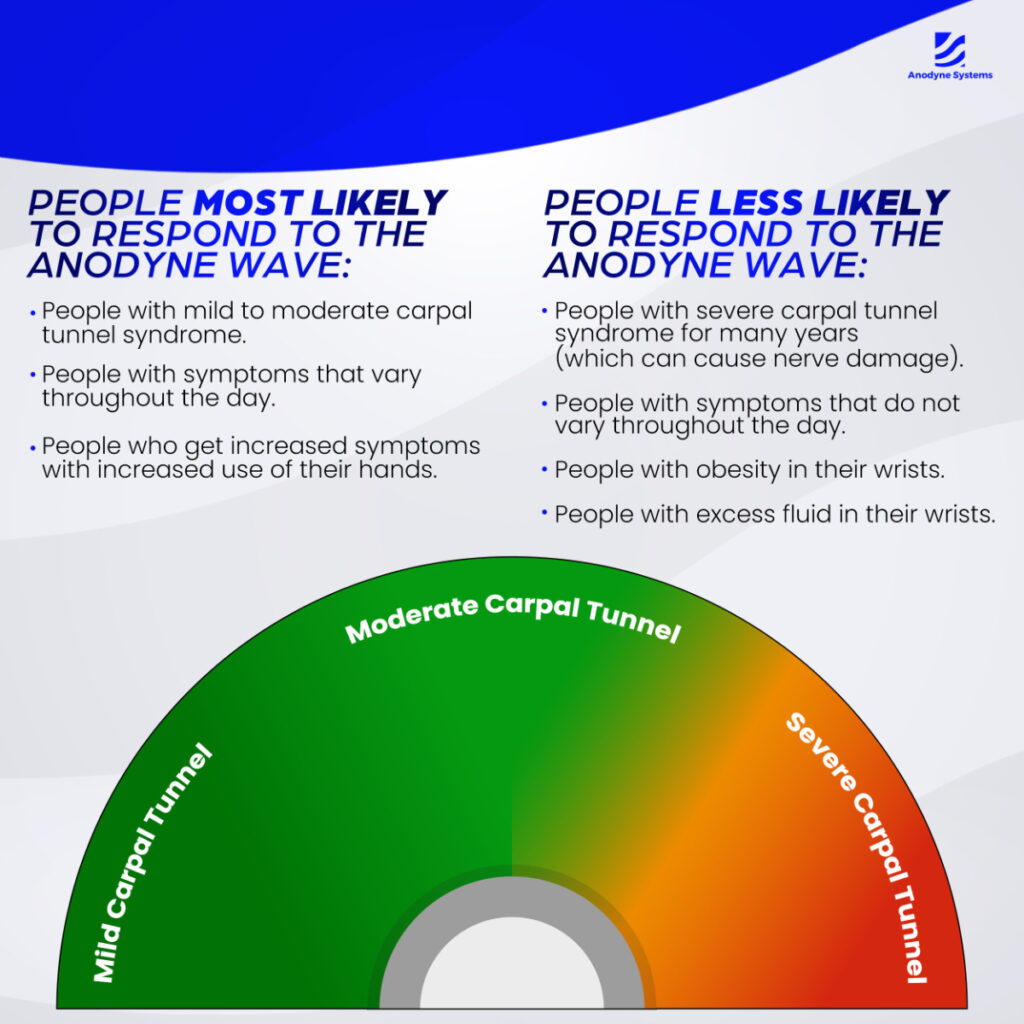 Anodyne Systems

PEOPLE MOST LIKELY TO RESPOND TO THE ANODYNE WAVE:

• People with mild to moderate carpal tunnel syndrome.

• People with symptoms that vary throughout the day.

• People who get increased symptoms with increased use of their hands.

PEOPLE LESS LIKELY TO RESPOND TO THE ANODYNE WAVE:

• People with severe carpal tunnel syndrome for many years (which can cause nerve damage).

• People with symptoms that do not vary throughout the day.

• People with obesity in their wrists.

• People with excess fluid in their wrists.

Mild Carpal Tunnel

Moderate Carpal Tunnel

Severe Carpal Tunnel